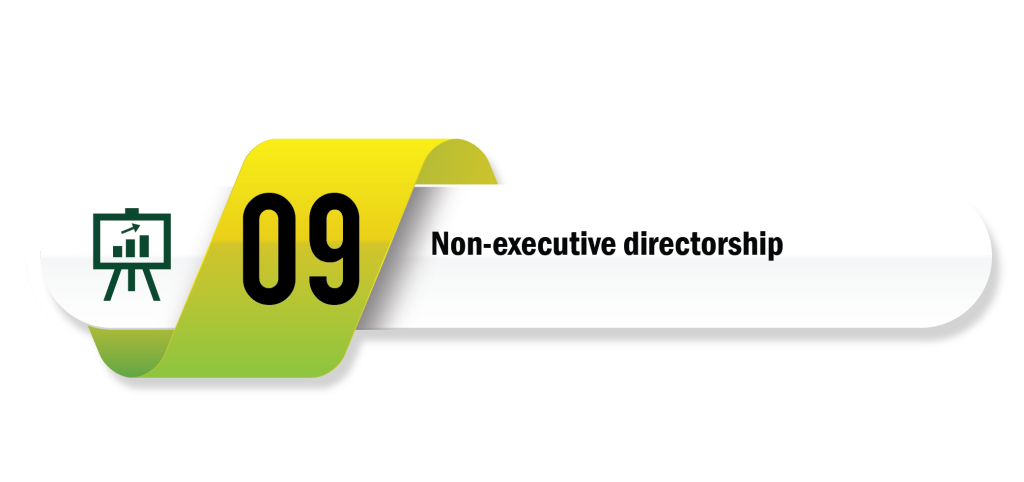 09

Non-executive directorship