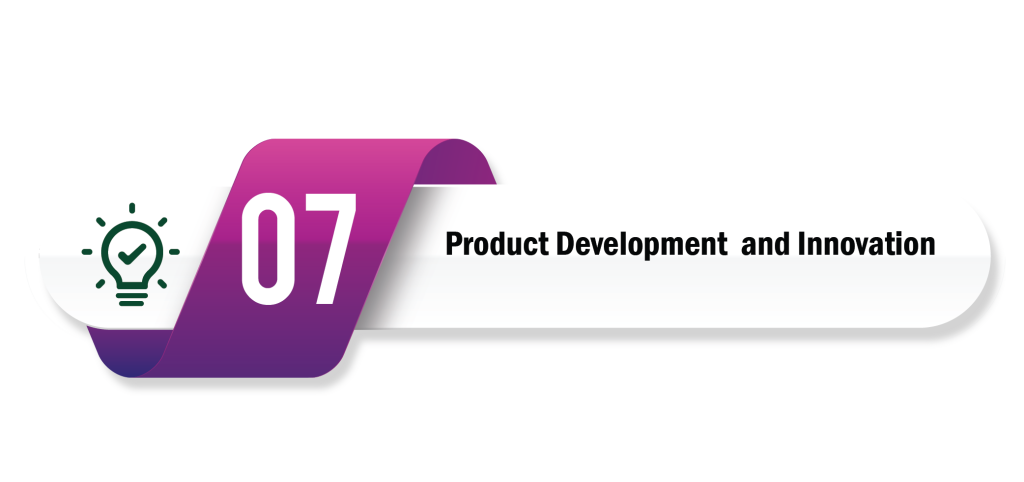 07

Product Development and Innovation