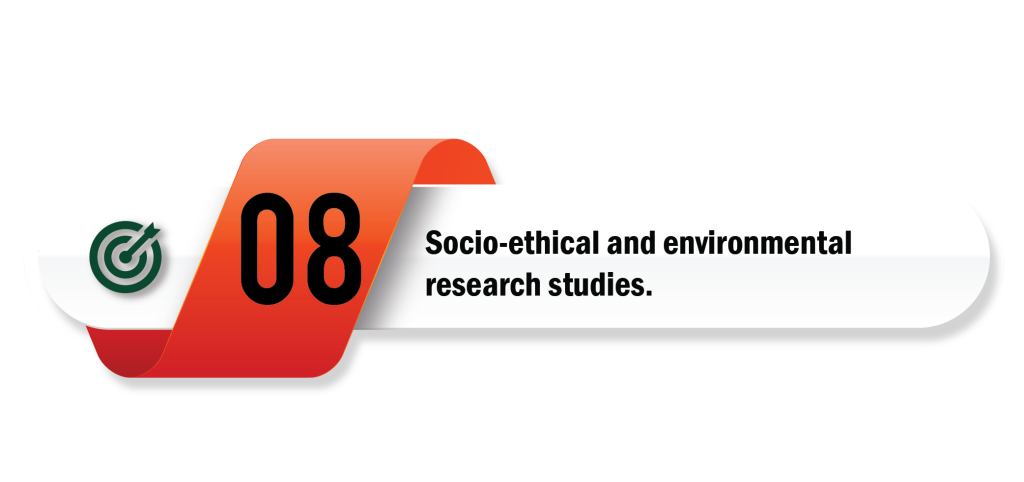 08

Socio-ethical and environmental research studies.